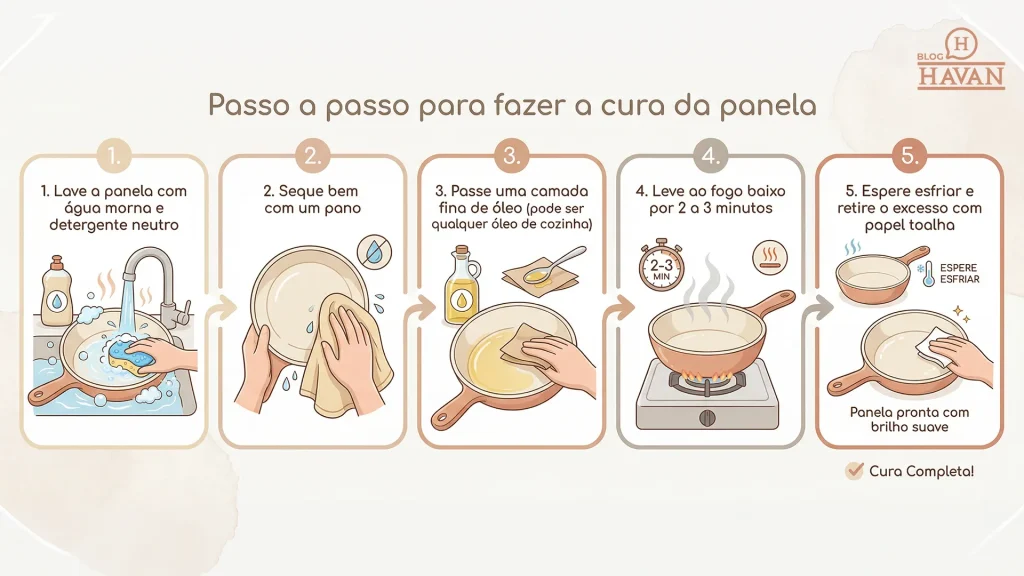 BLOG H HAVAN

Passo a passo para fazer a cura da panela

1.
1. Lave a panela com água morna e detergente neutro

2.
2. Seque bem com um pano

3.
3. Passe uma camada fina de óleo (pode ser qualquer óleo de cozinha)

4.
4. Leve ao fogo baixo por 2 a 3 minutos
2-3 MIN

5.
5. Espere esfriar e retire o excesso com papel toalha
ESPERE ESFRIAR
Panela pronta com brilho suave

Cura Completa!